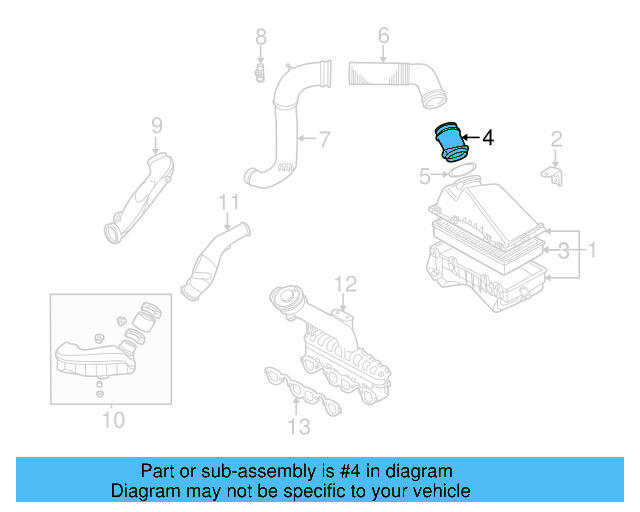 8
6
9
7
4
2
5
11
3
1
12
10
13

Part or sub-assembly is #4 in diagram
Diagram may not be specific to your vehicle