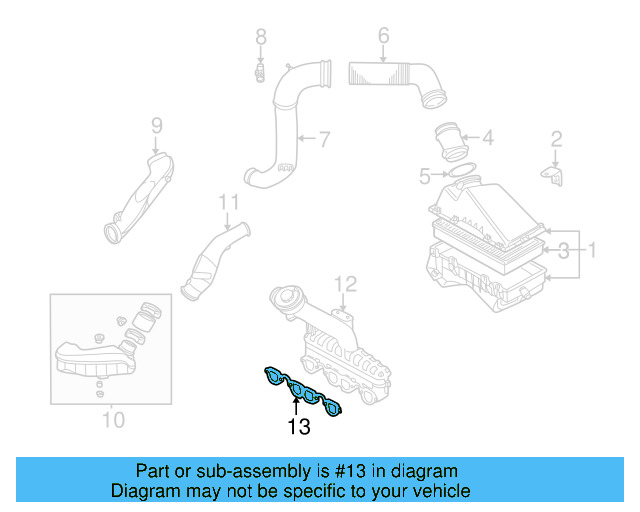 8
6
9
7
4
2
5
11
3
1
12
10
13

Part or sub-assembly is #13 in diagram
Diagram may not be specific to your vehicle