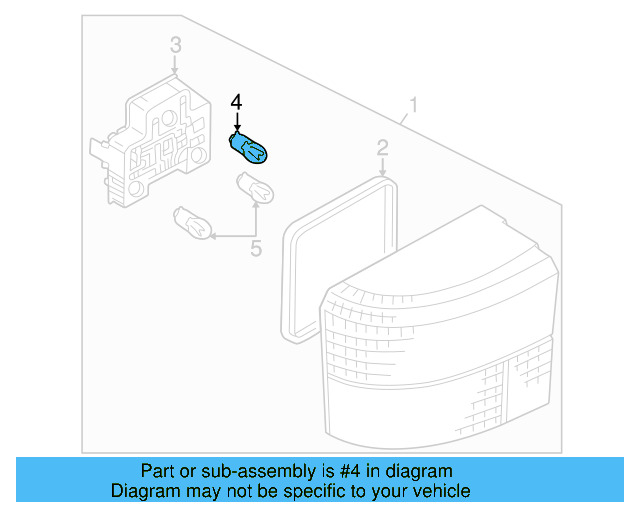 3

4

1

2

5

Part or sub-assembly is #4 in diagram
Diagram may not be specific to your vehicle