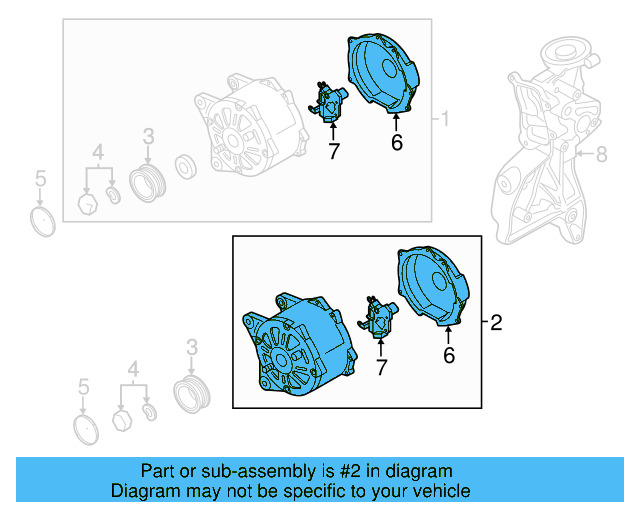 1
7
6
3
4
5
8
2
7
6
3
4
5

Part or sub-assembly is #2 in diagram
Diagram may not be specific to your vehicle