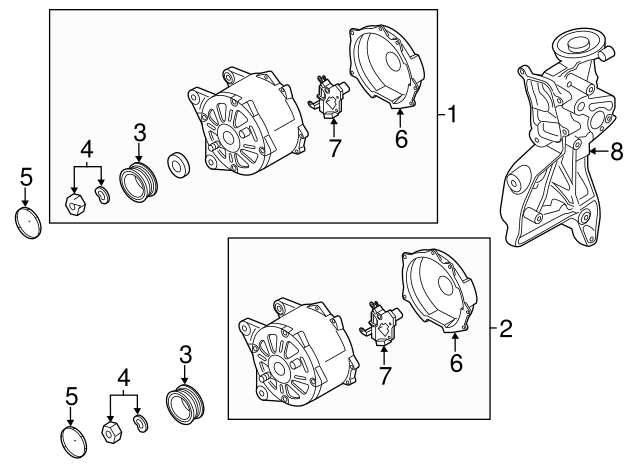 1
6
7
3
4
5
8
2
6
7
3
4
5