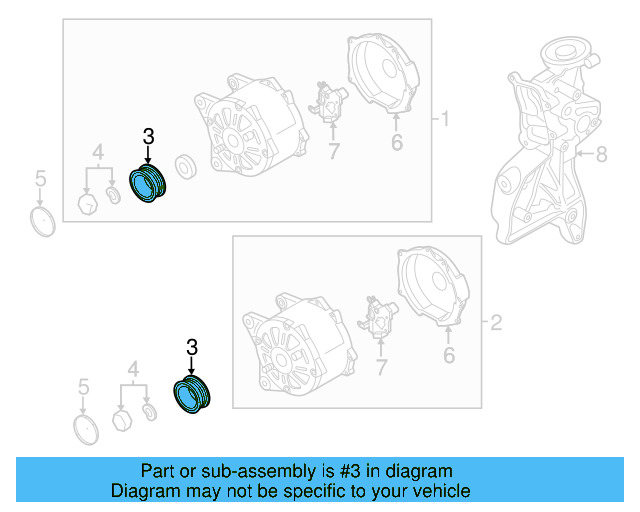 3
4
5
7
6
1
8
3
4
5
7
6
2

Part or sub-assembly is #3 in diagram
Diagram may not be specific to your vehicle