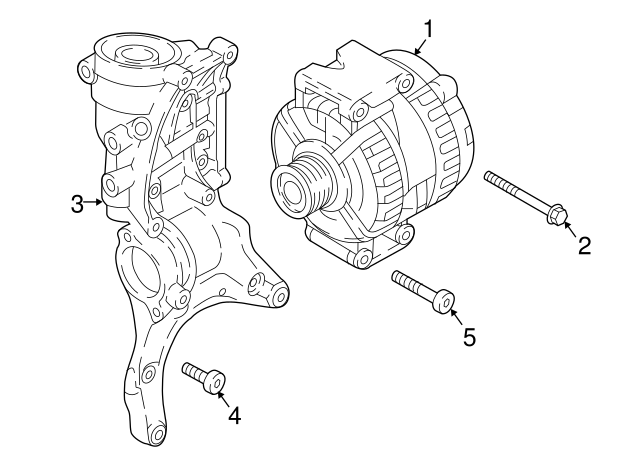 1
3
2
5
4