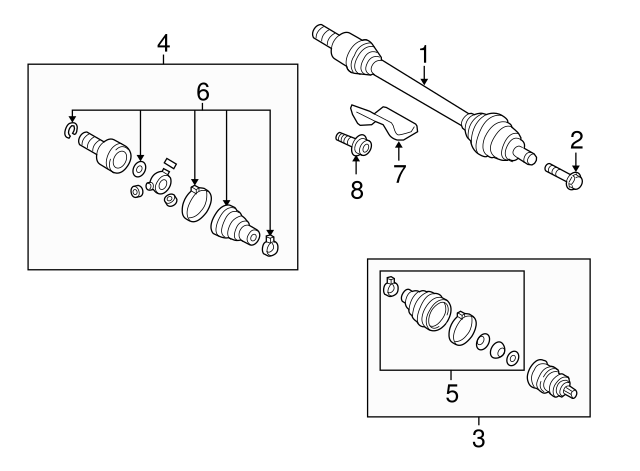 4
6
1
2
7
8
5
3