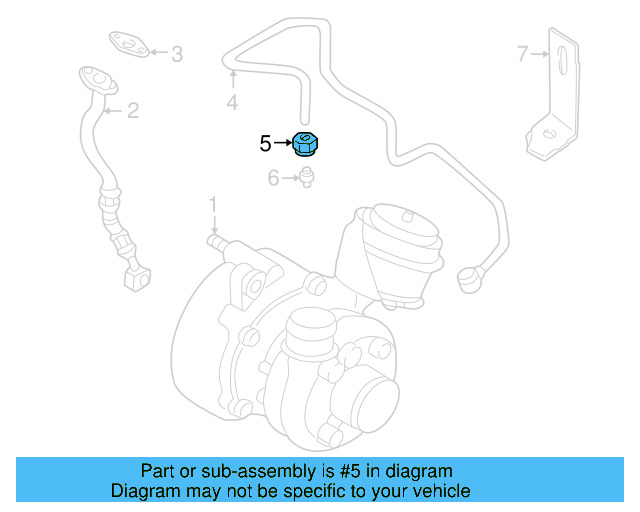 3
7
2
4
5
6
1

Part or sub-assembly is #5 in diagram
Diagram may not be specific to your vehicle