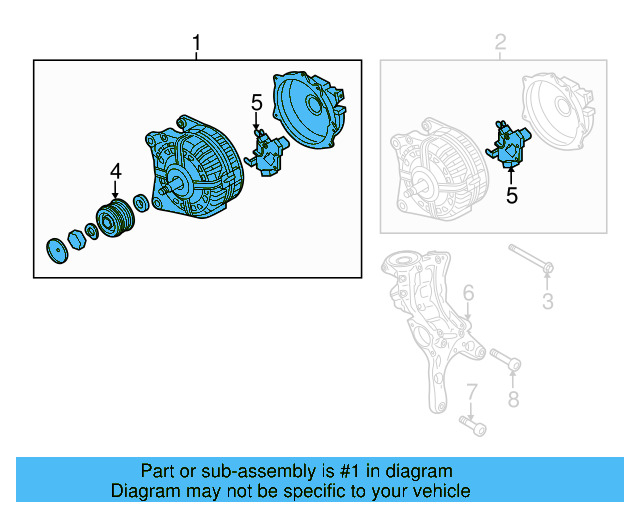 1
5
4
2
5
3
6
8
7

Part or sub-assembly is #1 in diagram
Diagram may not be specific to your vehicle