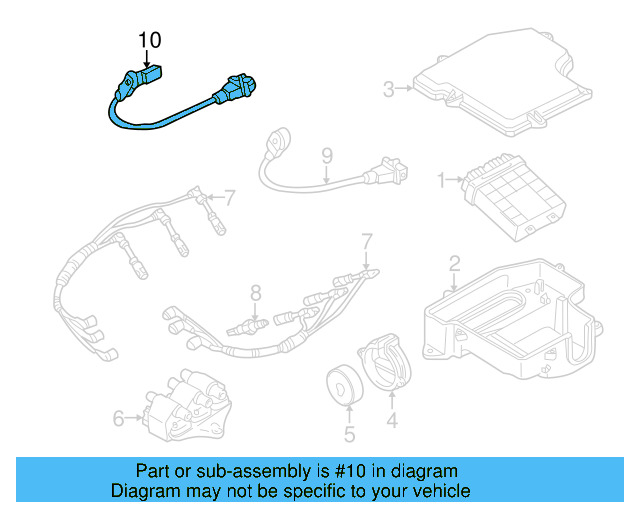 10
3
9
1
7
7
2
8
6
5
4

Part or sub-assembly is #10 in diagram
Diagram may not be specific to your vehicle