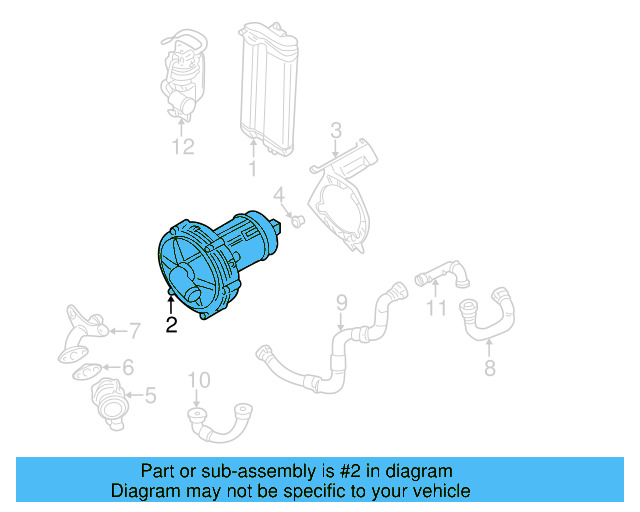 12
1
3
4
2
7
6
5
10
9
11
8

Part or sub-assembly is #2 in diagram
Diagram may not be specific to your vehicle