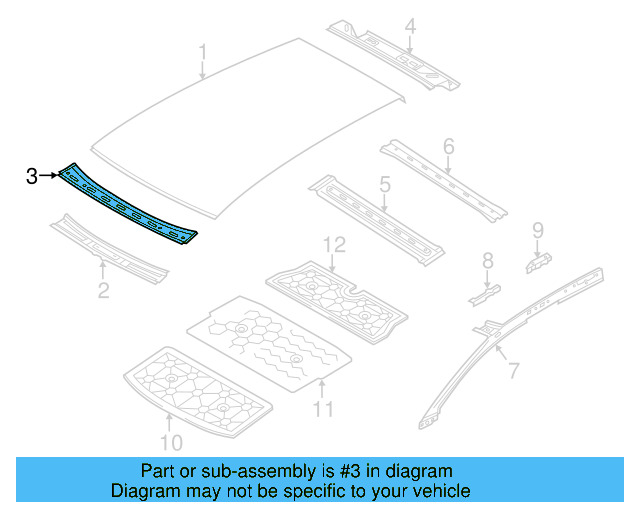 1
4
3
6
5
2
12
9
8
7
11
10

Part or sub-assembly is #3 in diagram
Diagram may not be specific to your vehicle