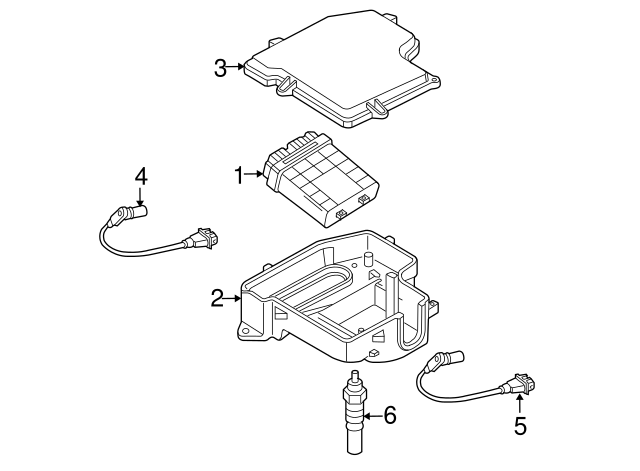 3
1
4
2
6
5