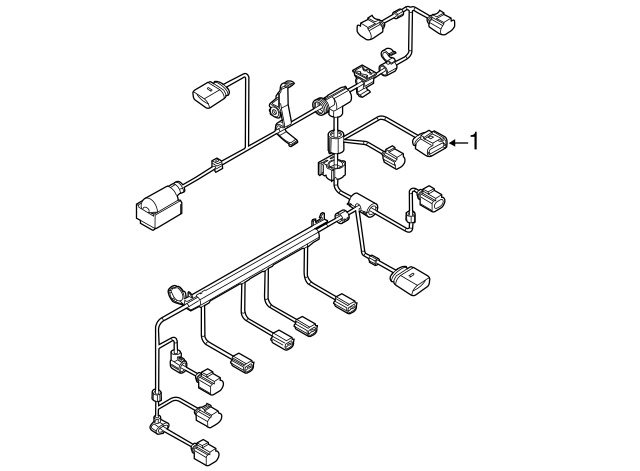 1