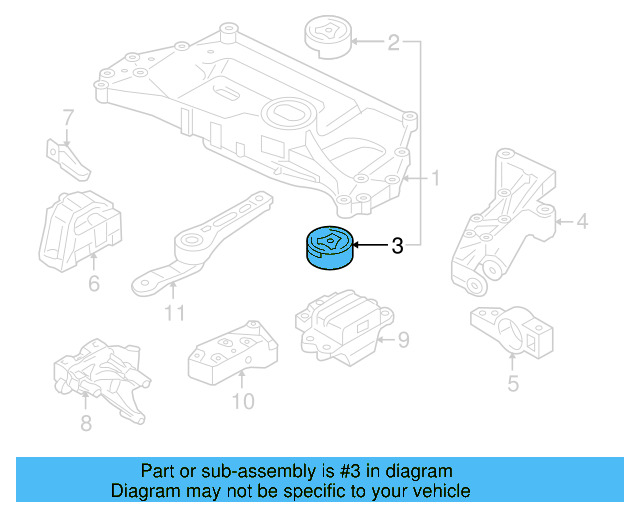 2

7

1

4

3

6

11

9

5

10

8

Part or sub-assembly is #3 in diagram
Diagram may not be specific to your vehicle