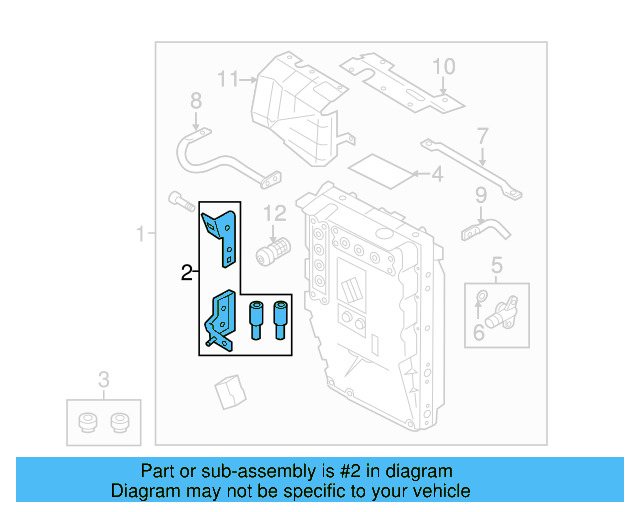 11
10
8
7
4
9
12
1
2
5
6
3

Part or sub-assembly is #2 in diagram
Diagram may not be specific to your vehicle