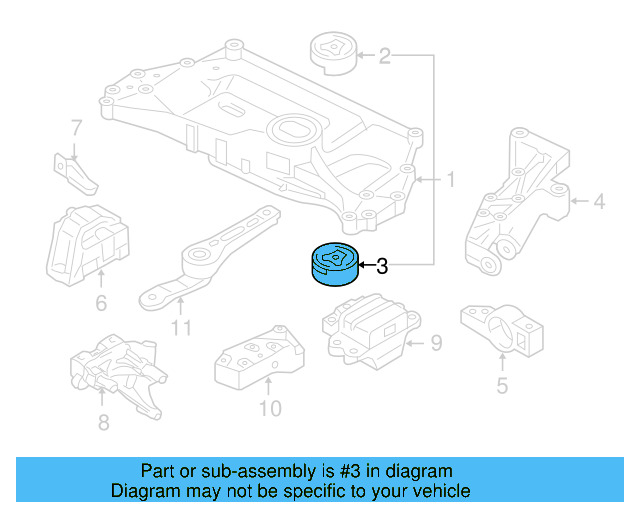 2
7
1
4
3
6
11
9
5
8
10

Part or sub-assembly is #3 in diagram
Diagram may not be specific to your vehicle