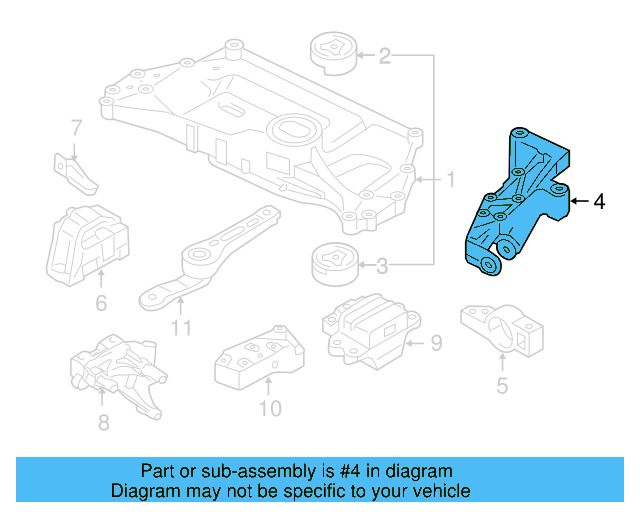 2
7
1
4
3
6
11
9
5
8
10

Part or sub-assembly is #4 in diagram
Diagram may not be specific to your vehicle