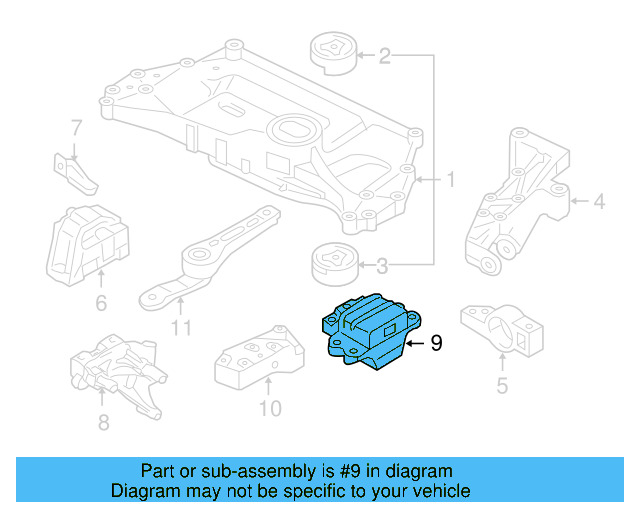 2
7
1
4
6
3
11
9
5
8
10

Part or sub-assembly is #9 in diagram
Diagram may not be specific to your vehicle