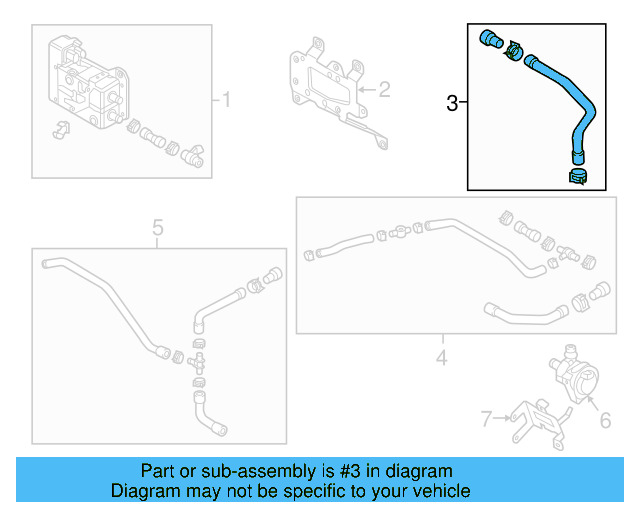 1
2
3
5
4
6
7
Part or sub-assembly is #3 in diagram
Diagram may not be specific to your vehicle