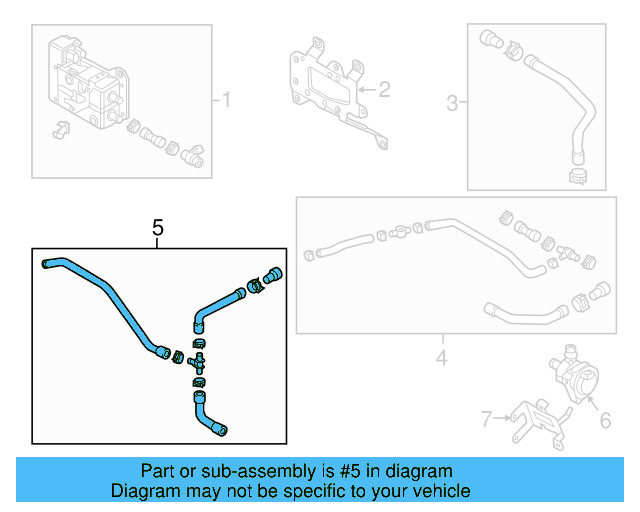 1
2
3
5
4
6
7

Part or sub-assembly is #5 in diagram
Diagram may not be specific to your vehicle