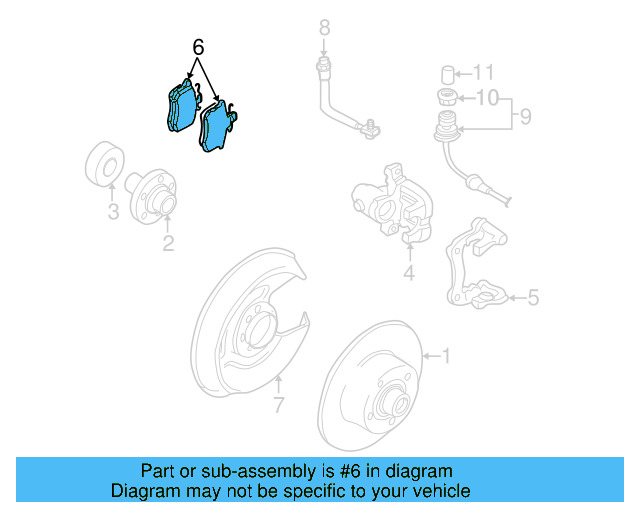 6
8
11
10
9
3
2
4
5
1
7

Part or sub-assembly is #6 in diagram
Diagram may not be specific to your vehicle