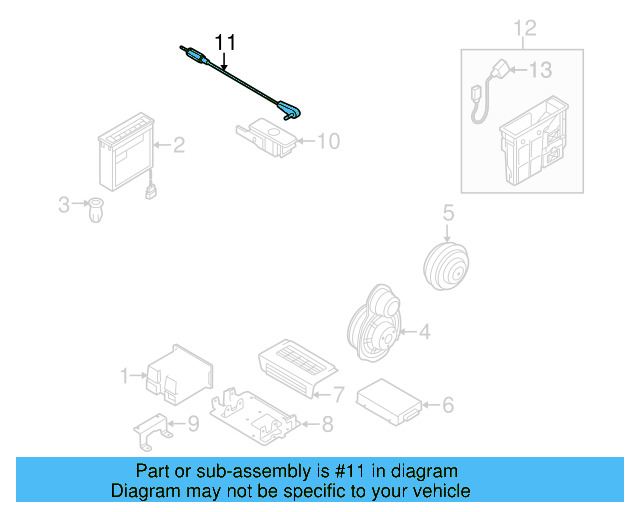 11
12
13
2
10
3
5
4
1
7
6
9
8

Part or sub-assembly is #11 in diagram
Diagram may not be specific to your vehicle