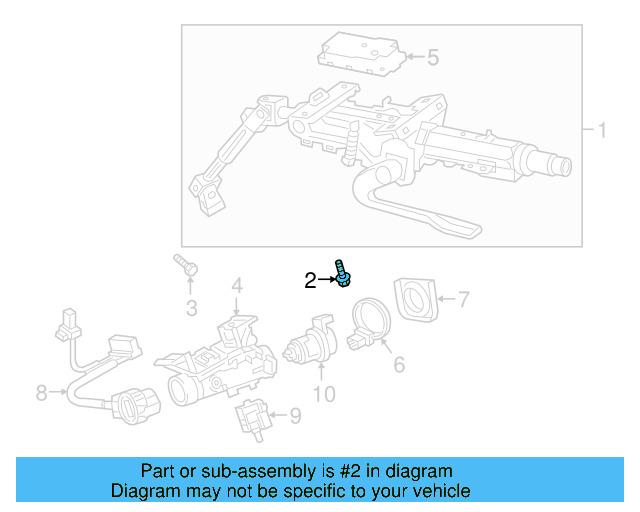 5
1
2
3
4
7
6
8
10
9

Part or sub-assembly is #2 in diagram
Diagram may not be specific to your vehicle