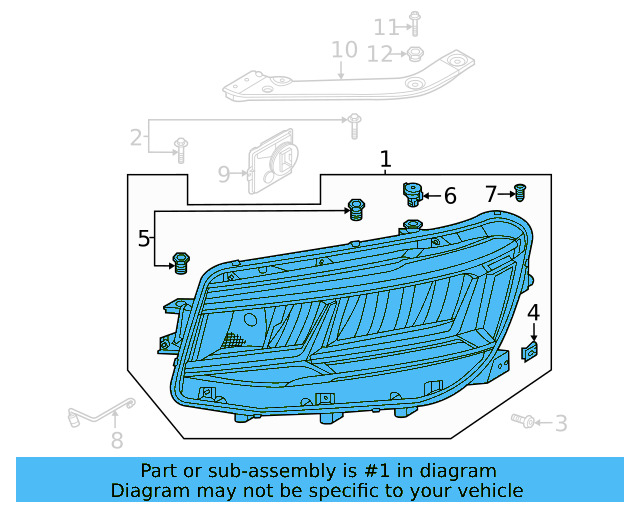 11
10
12
2
9
1
6
7
5
4
8
3

Part or sub-assembly is #1 in diagram
Diagram may not be specific to your vehicle