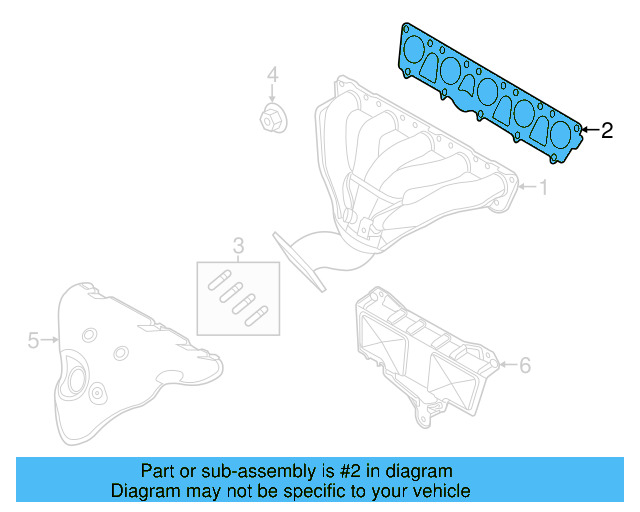 4
2
1
3
5
6

Part or sub-assembly is #2 in diagram
Diagram may not be specific to your vehicle