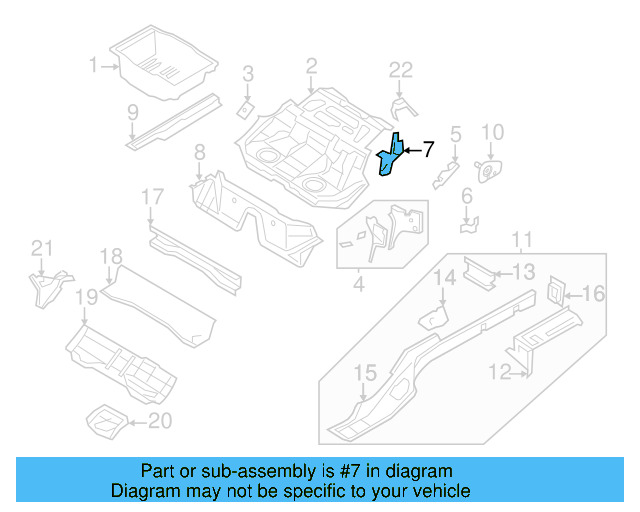 1
3
2
22
9
7
5
10
8
6
17
4
11
21
18
13
14
16
19
15
12
20

Part or sub-assembly is #7 in diagram
Diagram may not be specific to your vehicle