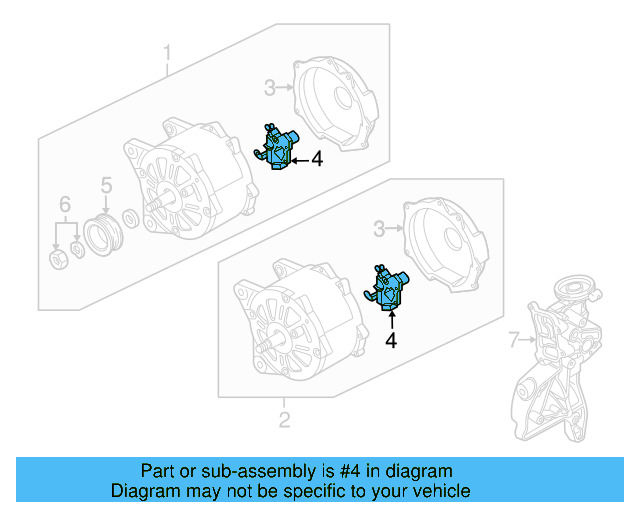 1
3
4
5
6
3
4
7
2

Part or sub-assembly is #4 in diagram
Diagram may not be specific to your vehicle