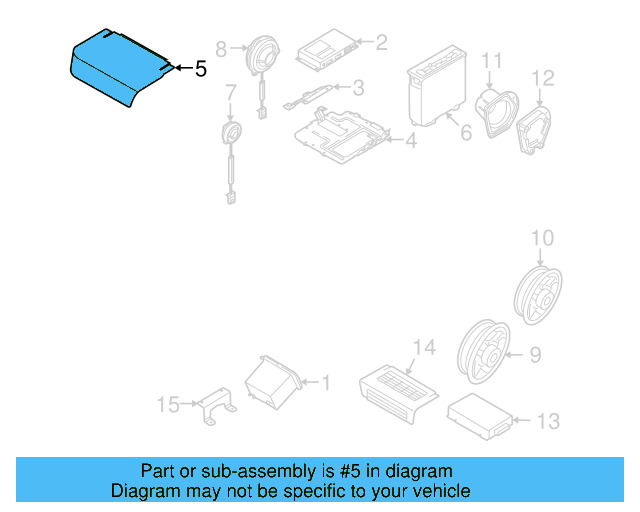 5
8
2
3
7
4
6
11
12
10
9
14
1
15
13

Part or sub-assembly is #5 in diagram
Diagram may not be specific to your vehicle