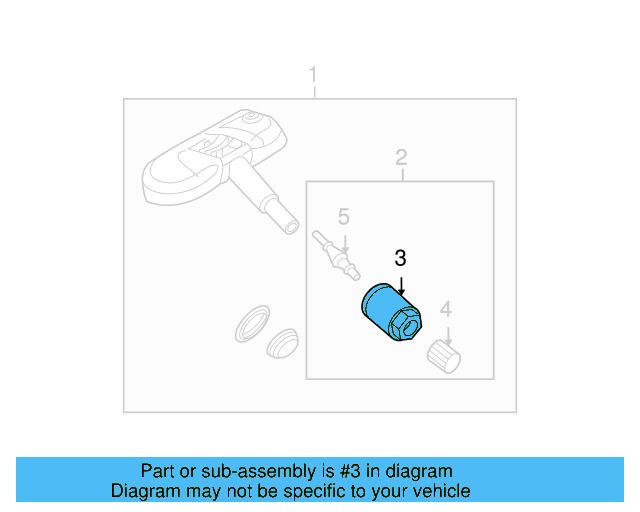 1
2
5
3
4

Part or sub-assembly is #3 in diagram
Diagram may not be specific to your vehicle