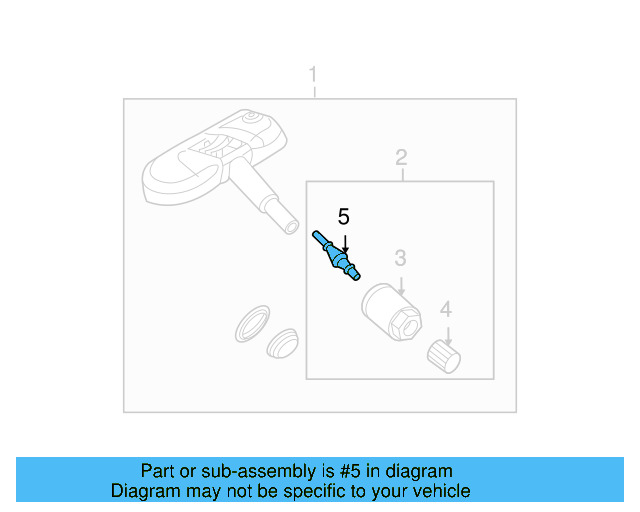 1
2
5
3
4

Part or sub-assembly is #5 in diagram
Diagram may not be specific to your vehicle