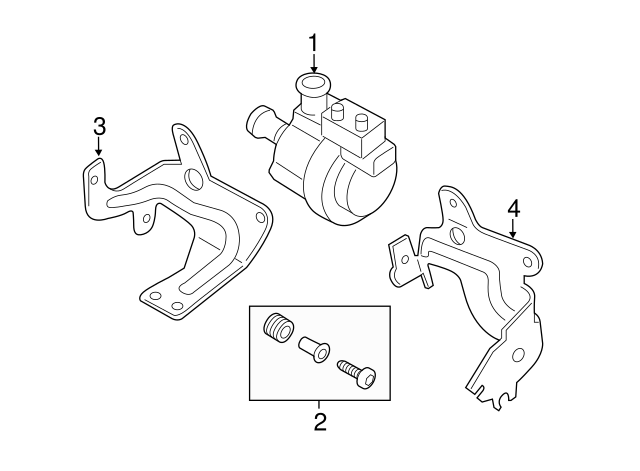 1
3
4
2