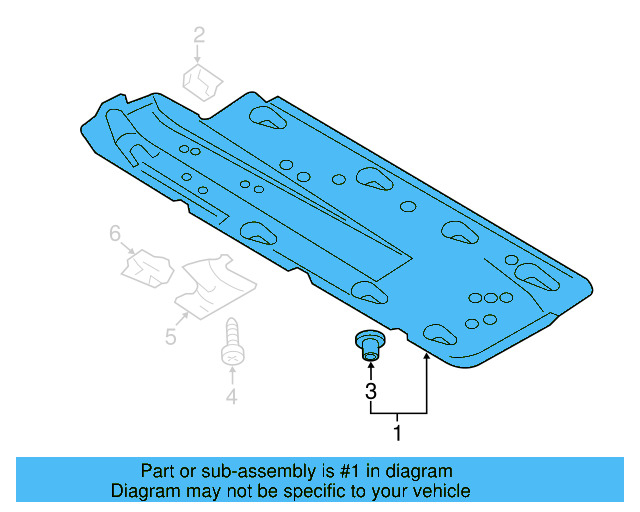 2

6

5

4

3

1

Part or sub-assembly is #1 in diagram
Diagram may not be specific to your vehicle