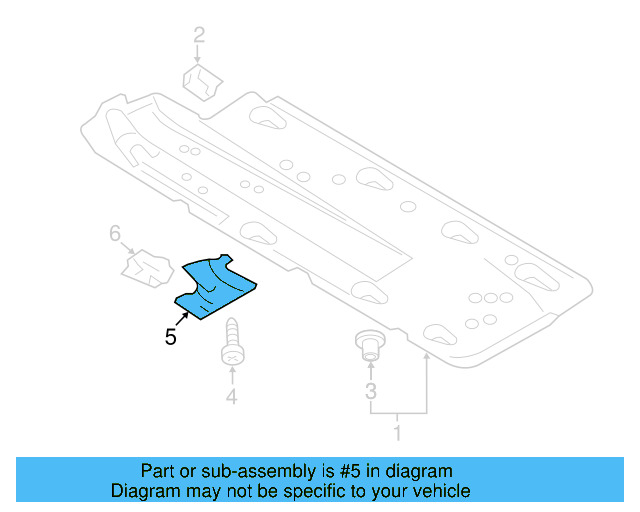 2
6
5
4
3
1
Part or sub-assembly is #5 in diagram
Diagram may not be specific to your vehicle