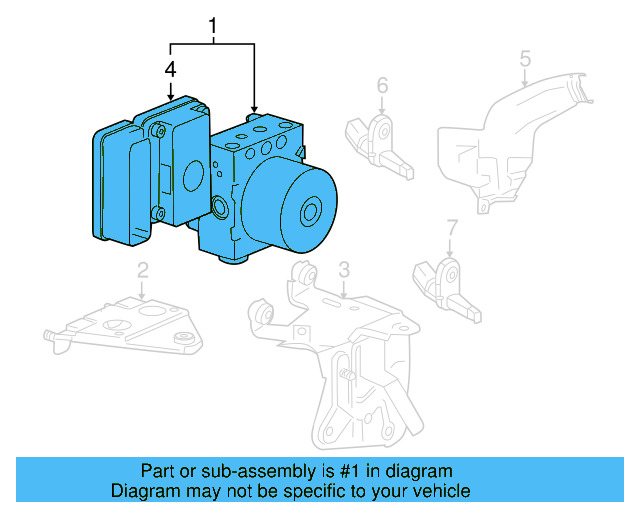 1
4
5
6
7
2
3
Part or sub-assembly is #1 in diagram
Diagram may not be specific to your vehicle