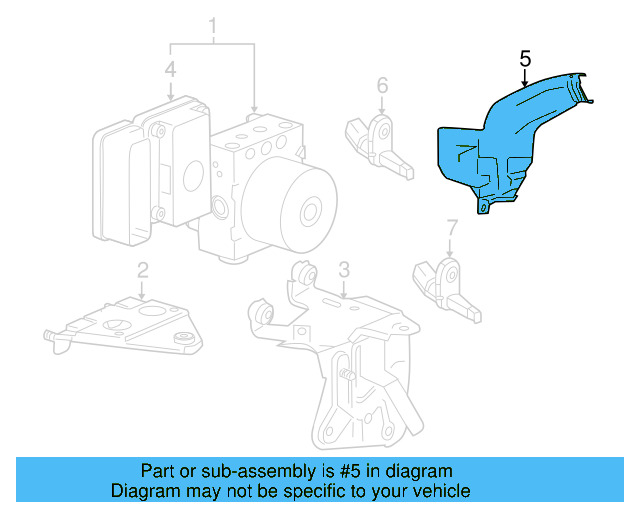 1
4
5
6
7
2
3

Part or sub-assembly is #5 in diagram
Diagram may not be specific to your vehicle