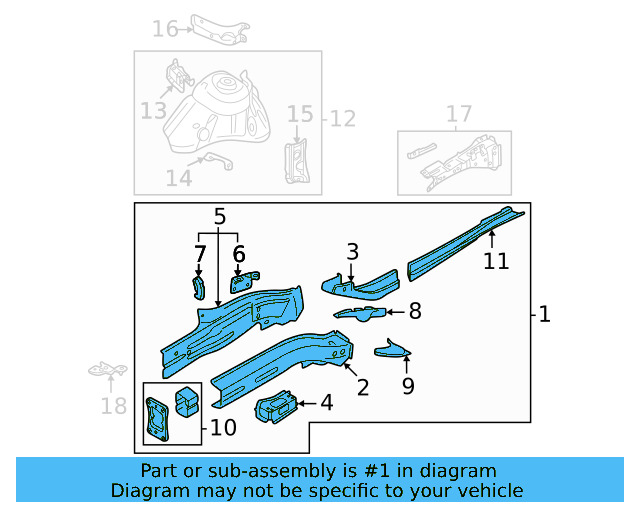 16
13
15
12
14
17
5
7
6
3
11
8
1
2
9
4
10
18
Part or sub-assembly is #1 in diagram
Diagram may not be specific to your vehicle