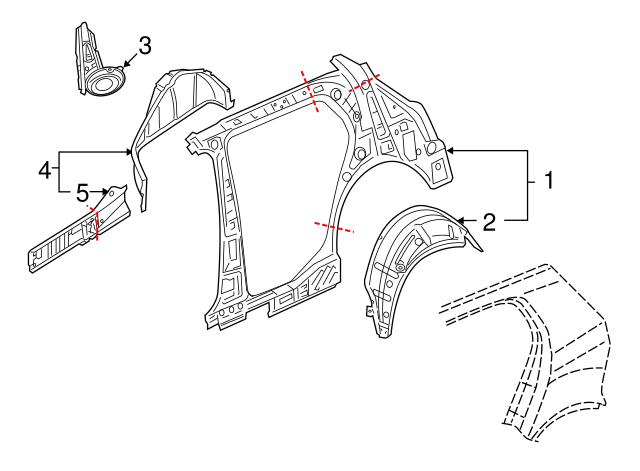 3
4
5
1
2