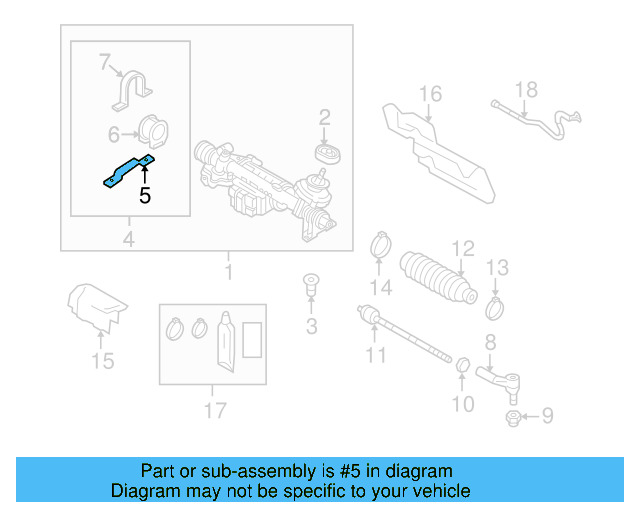 7
6
5
4
2
1
16
18
12
13
14
3
11
8
10
9
15
17

Part or sub-assembly is #5 in diagram
Diagram may not be specific to your vehicle