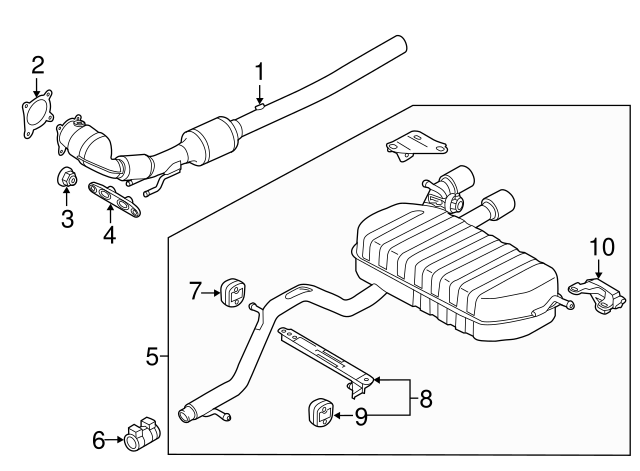 2
1
3
4
10
7
5
8
9
6