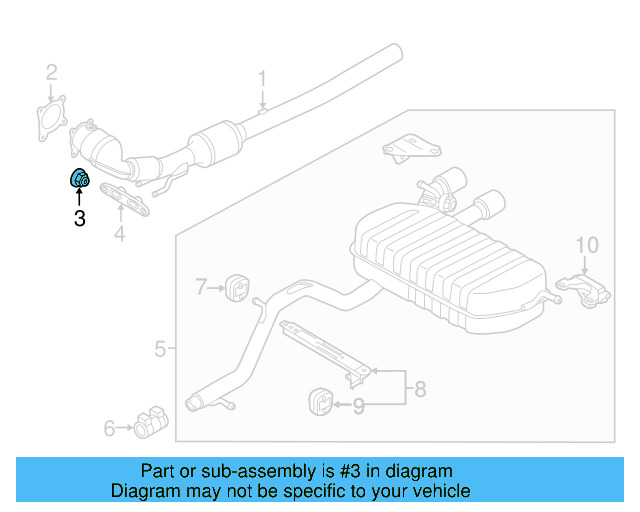 2
1
3
4
10
7
5
8
9
6

Part or sub-assembly is #3 in diagram
Diagram may not be specific to your vehicle