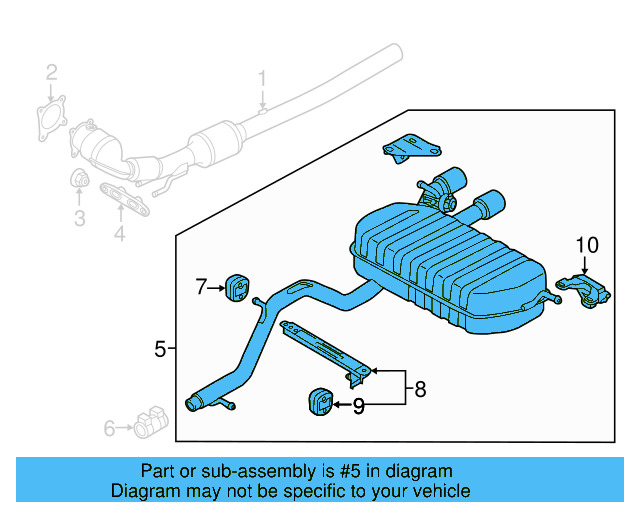 2
1
3
4
10
7
5
8
9
6

Part or sub-assembly is #5 in diagram
Diagram may not be specific to your vehicle