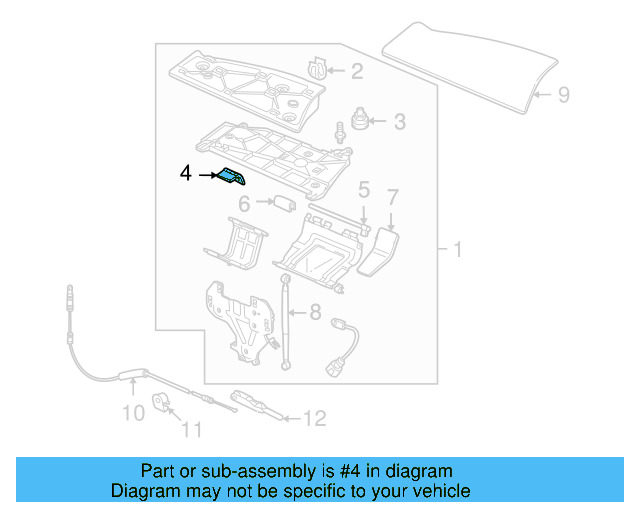 2
9
3
4
5
7
6
1
8
10
11
12

Part or sub-assembly is #4 in diagram
Diagram may not be specific to your vehicle