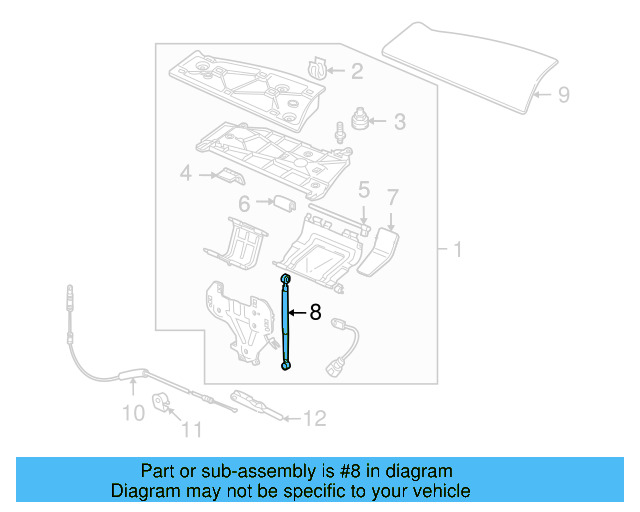 2
9
3
4
5
7
6
1
8
10
11
12

Part or sub-assembly is #8 in diagram
Diagram may not be specific to your vehicle