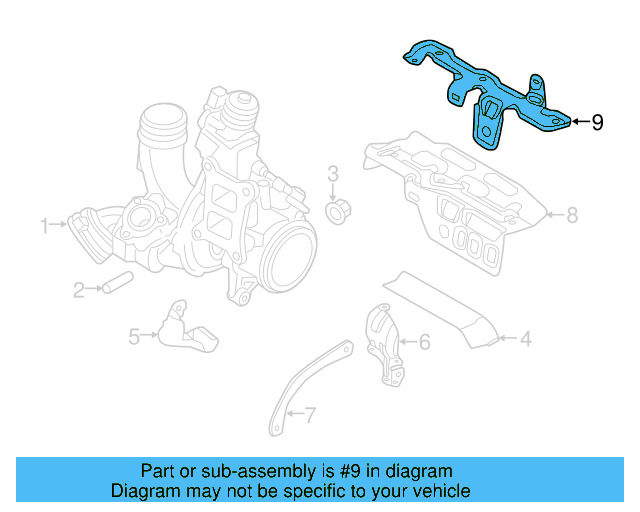 9

3

8

1

2

5

6

4

7

Part or sub-assembly is #9 in diagram
Diagram may not be specific to your vehicle