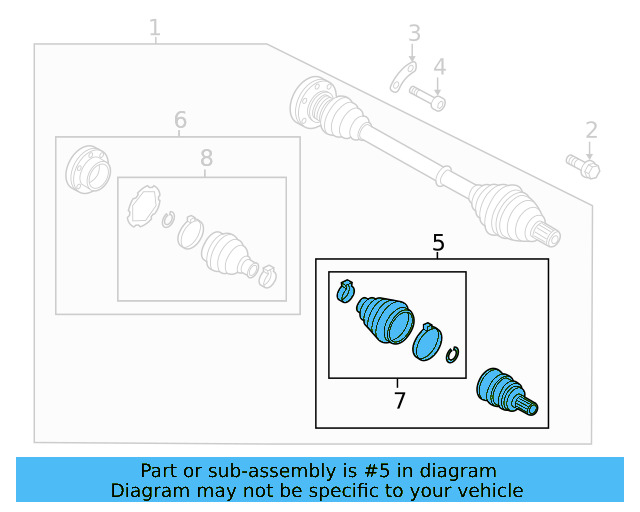 1
3
4
2
6
8
5
7

Part or sub-assembly is #5 in diagram
Diagram may not be specific to your vehicle