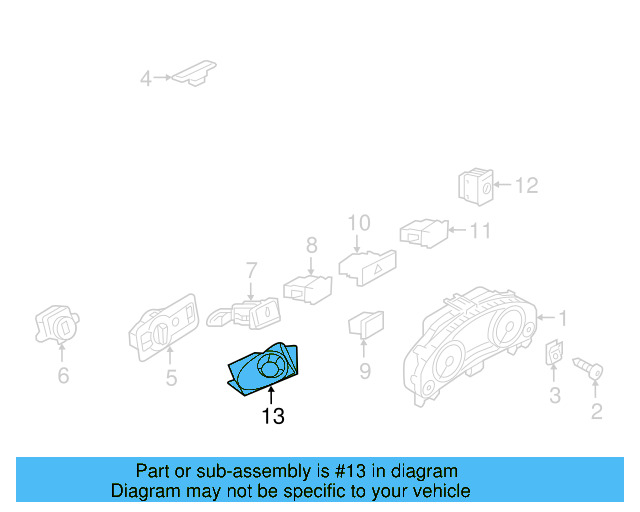 4
12
10
11
8
7
1
6
5
9
3
2
13

Part or sub-assembly is #13 in diagram
Diagram may not be specific to your vehicle