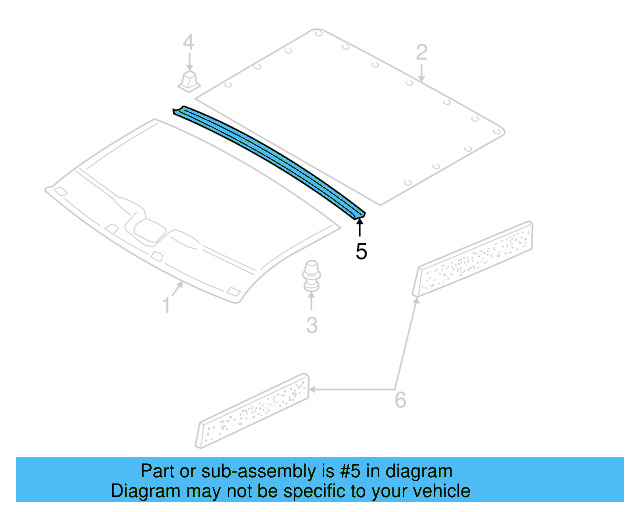 4

2

5

1

3

6

Part or sub-assembly is #5 in diagram
Diagram may not be specific to your vehicle