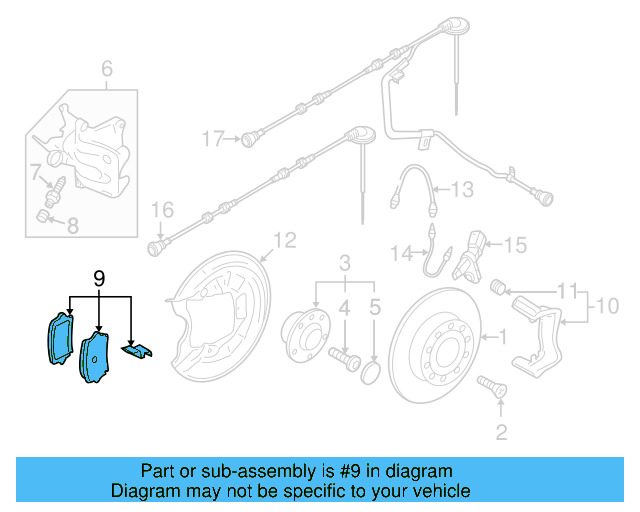 6
7
8
17
16
13
14
15
12
3
4
5
11
10
1
2
9

Part or sub-assembly is #9 in diagram
Diagram may not be specific to your vehicle